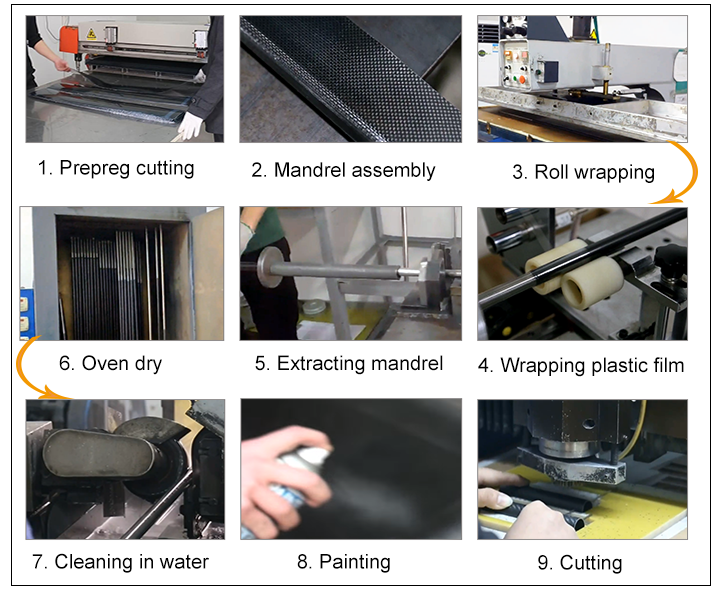 1. Prepreg cutting

2. Mandrel assembly

3. Roll wrapping

6. Oven dry

5. Extracting mandrel

4. Wrapping plastic film

7. Cleaning in water

8. Painting

9. Cutting